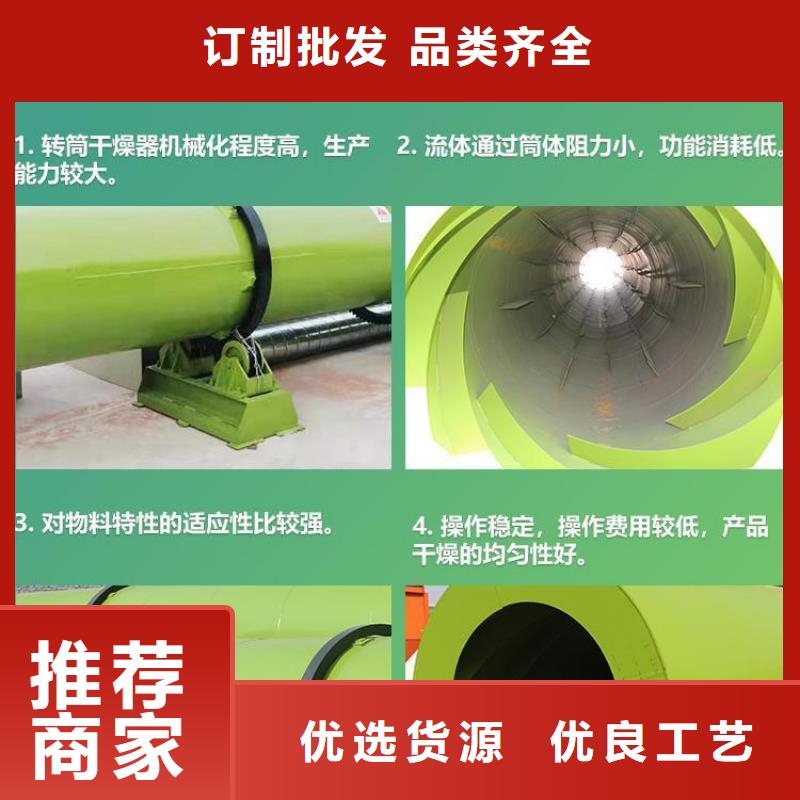 订制批发 品类齐全

1. 转筒干燥器机械化程度高，生产能力较大。

2. 流体通过筒体阻力小，功能消耗低。

3. 对物料特性的适应性比较强。

4. 操作稳定，操作费用较低，产品干燥的均匀性好。

推荐商家

优选货源 优良工艺